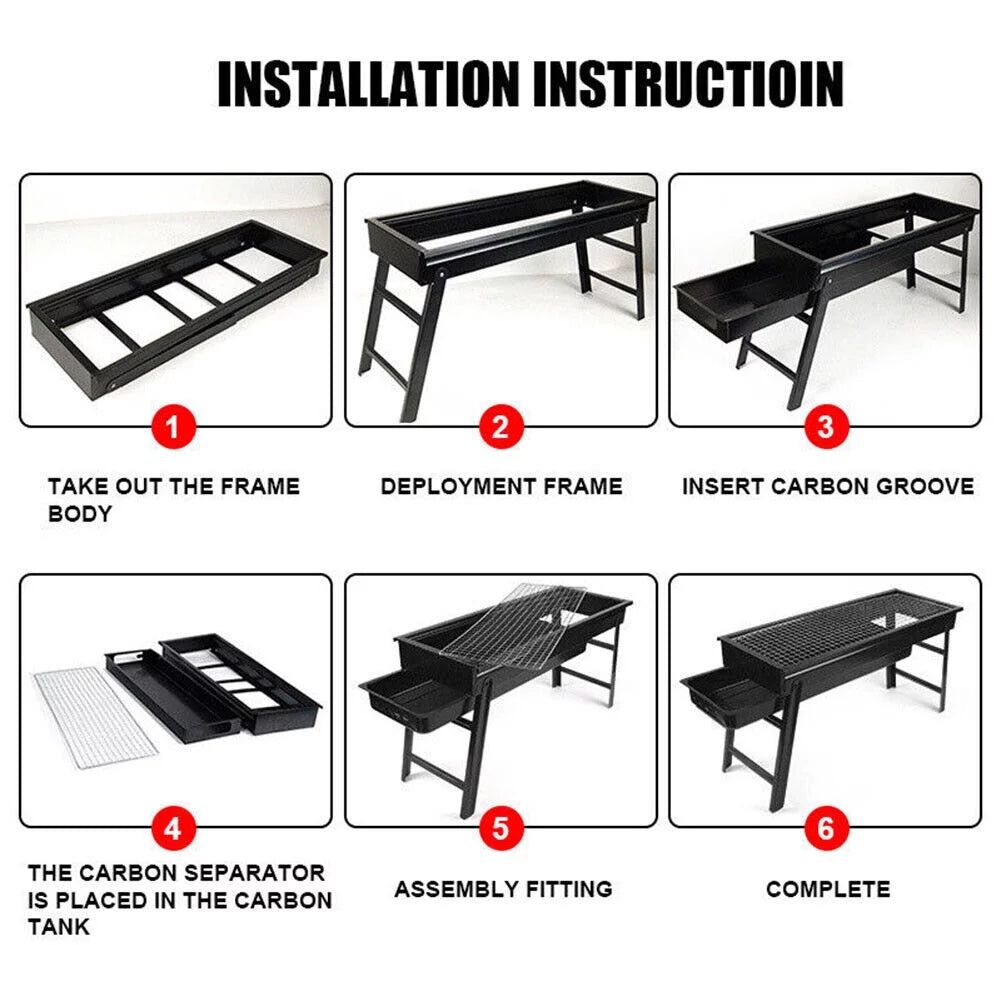 INSTALLATION INSTRUCTIOIN

1

TAKE OUT THE FRAME BODY

2

DEPLOYMENT FRAME

3

INSERT CARBON GROOVE

4

THE CARBON SEPARATOR IS PLACED IN THE CARBON TANK

5

ASSEMBLY FITTING

6

COMPLETE