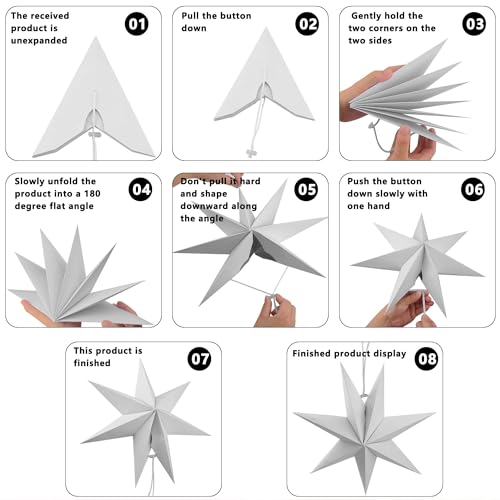 The received product is unexpanded

01

Pull the button down

02

Gently hold the two corners on the two sides

03

Slowly unfold the product into a 180 degree flat angle

04

Don't pull it hard and shape downward along the angle

05

Push the button down slowly with one hand

06

This product is finished

07

Finished product display

08