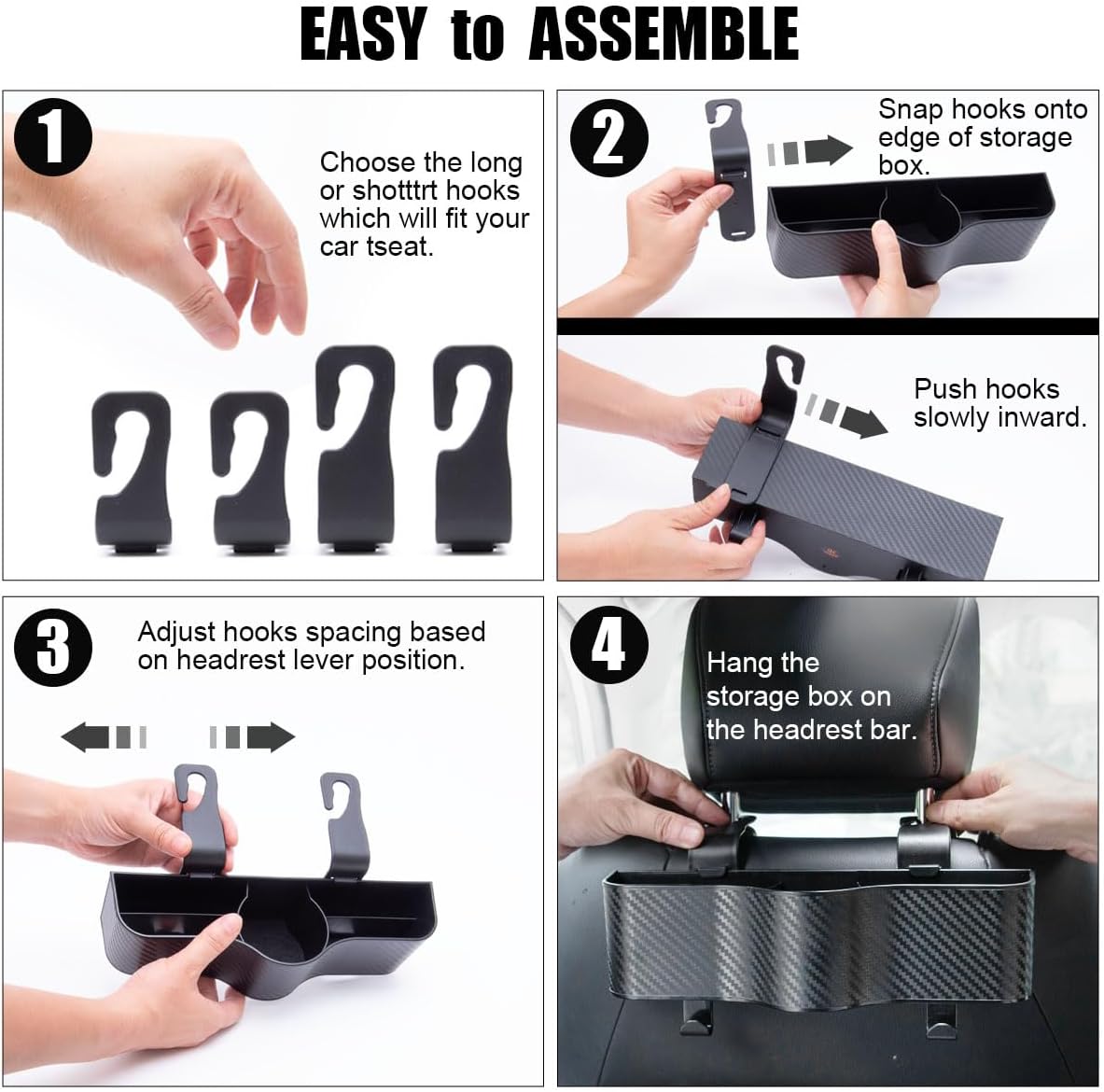 EASY to ASSEMBLE

1

Choose the long or shotttrt hooks which will fit your car tseat.

2

Snap hooks onto edge of storage box.

Push hooks slowly inward.

3

Adjust hooks spacing based on headrest lever position.

4

Hang the storage box on the headrest bar.